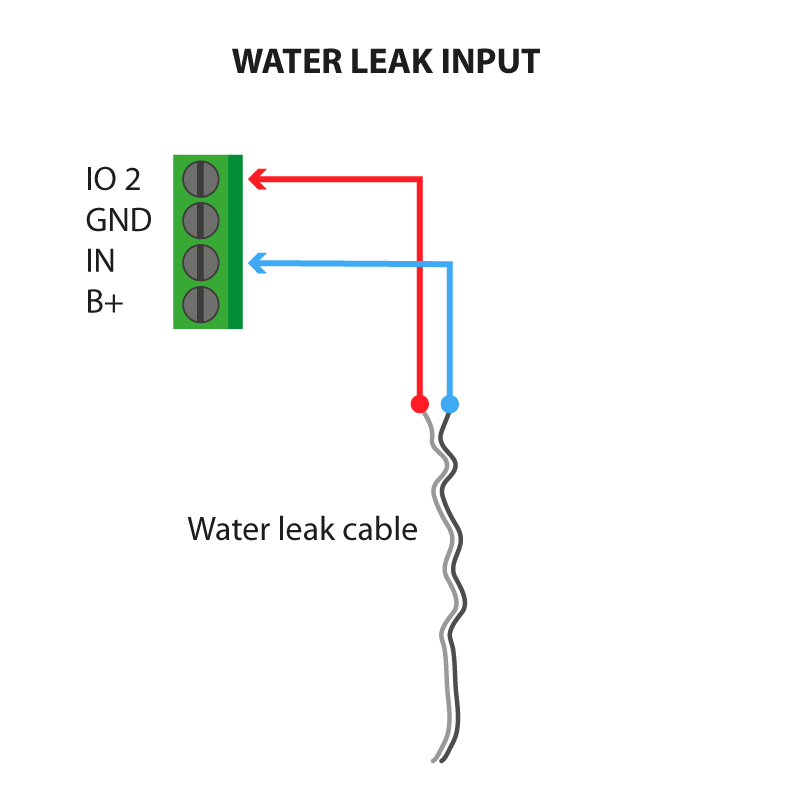 WATER LEAK INPUT

IO 2
GND
IN
B+

Water leak cable